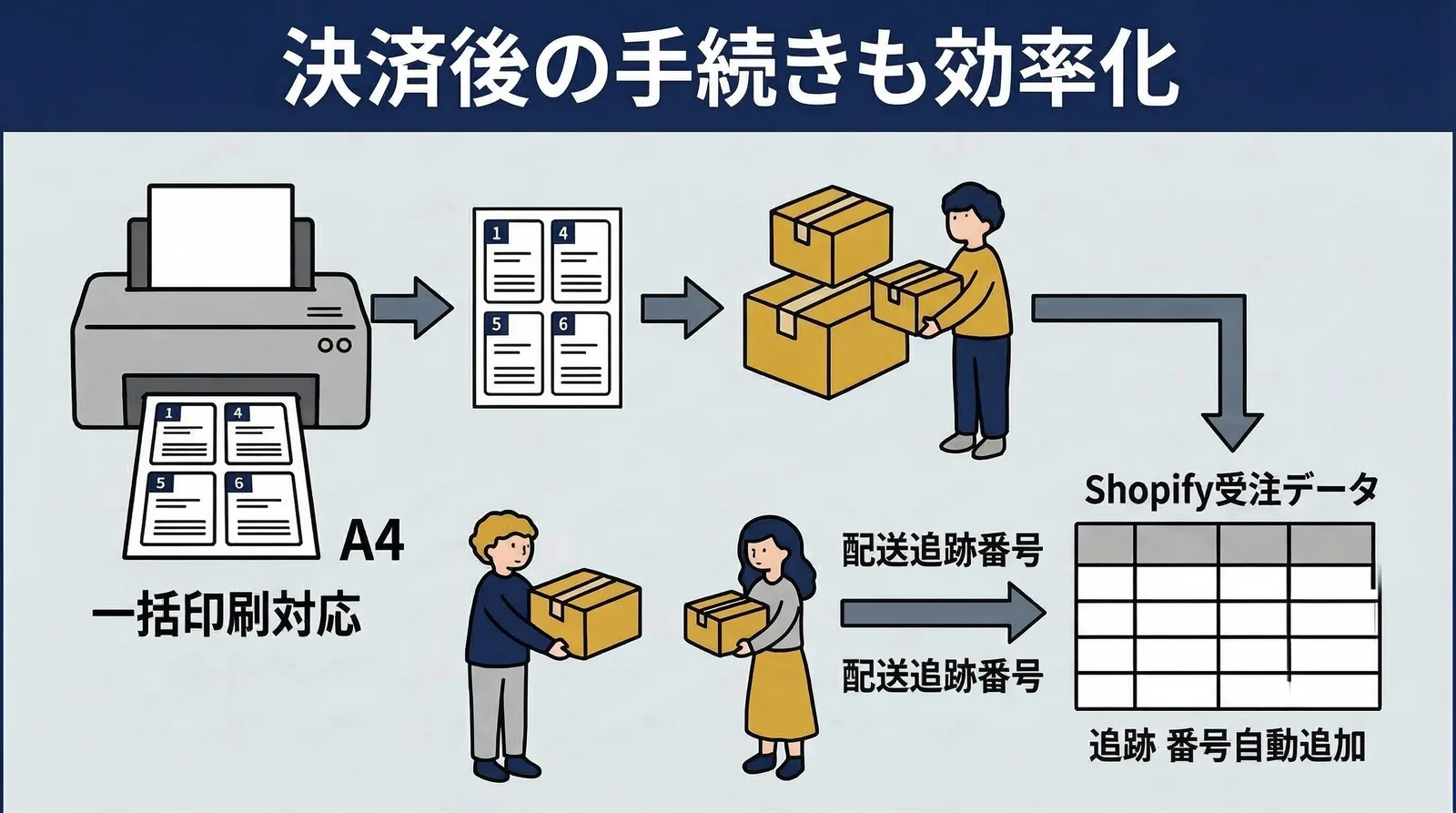 決済後の手続きも効率化

1
4
5
6

1
4
5
6

A4

一括印刷対応

Shopify受注データ

配送追跡番号

配送追跡番号

追跡 番号自動追加