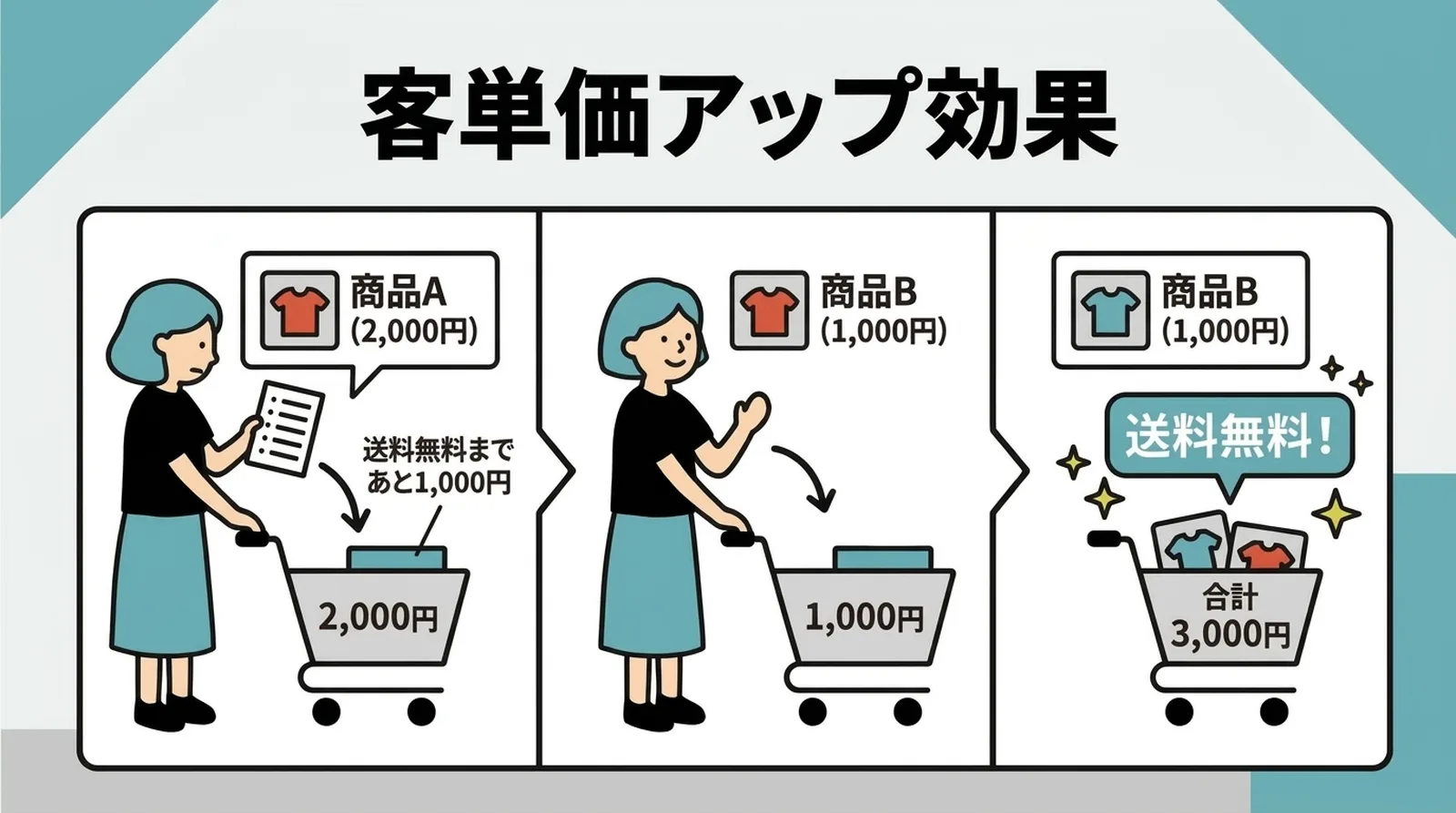 客単価アップ効果

商品A
(2,000円)

送料無料まで
あと1,000円

2,000円

商品B
(1,000円)

1,000円

商品B
(1,000円)

送料無料!

合計
3,000円