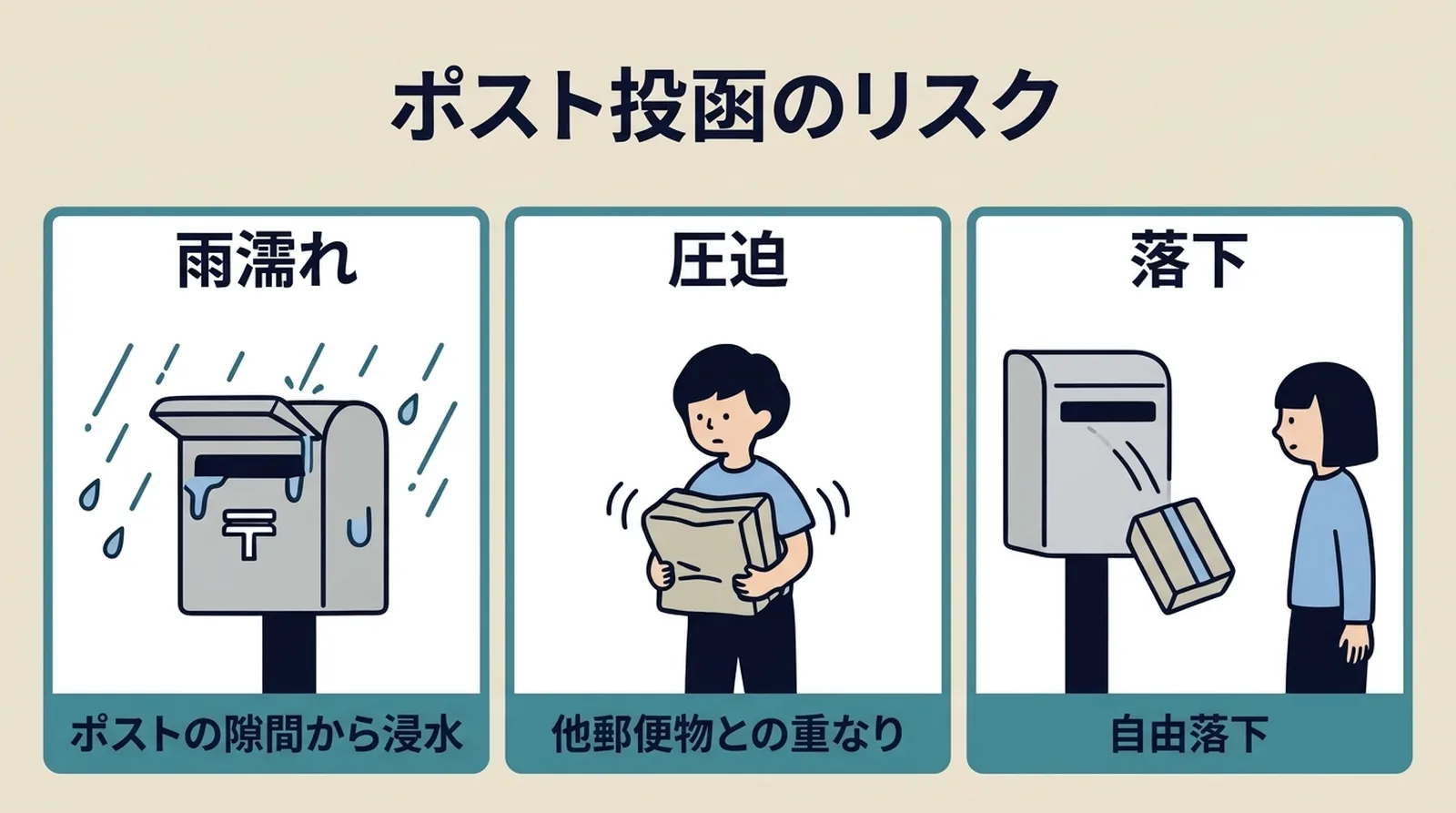 ポスト投函のリスク

雨濡れ

〒

ポストの隙間から浸水

圧迫

他郵便物との重なり

落下

自由落下