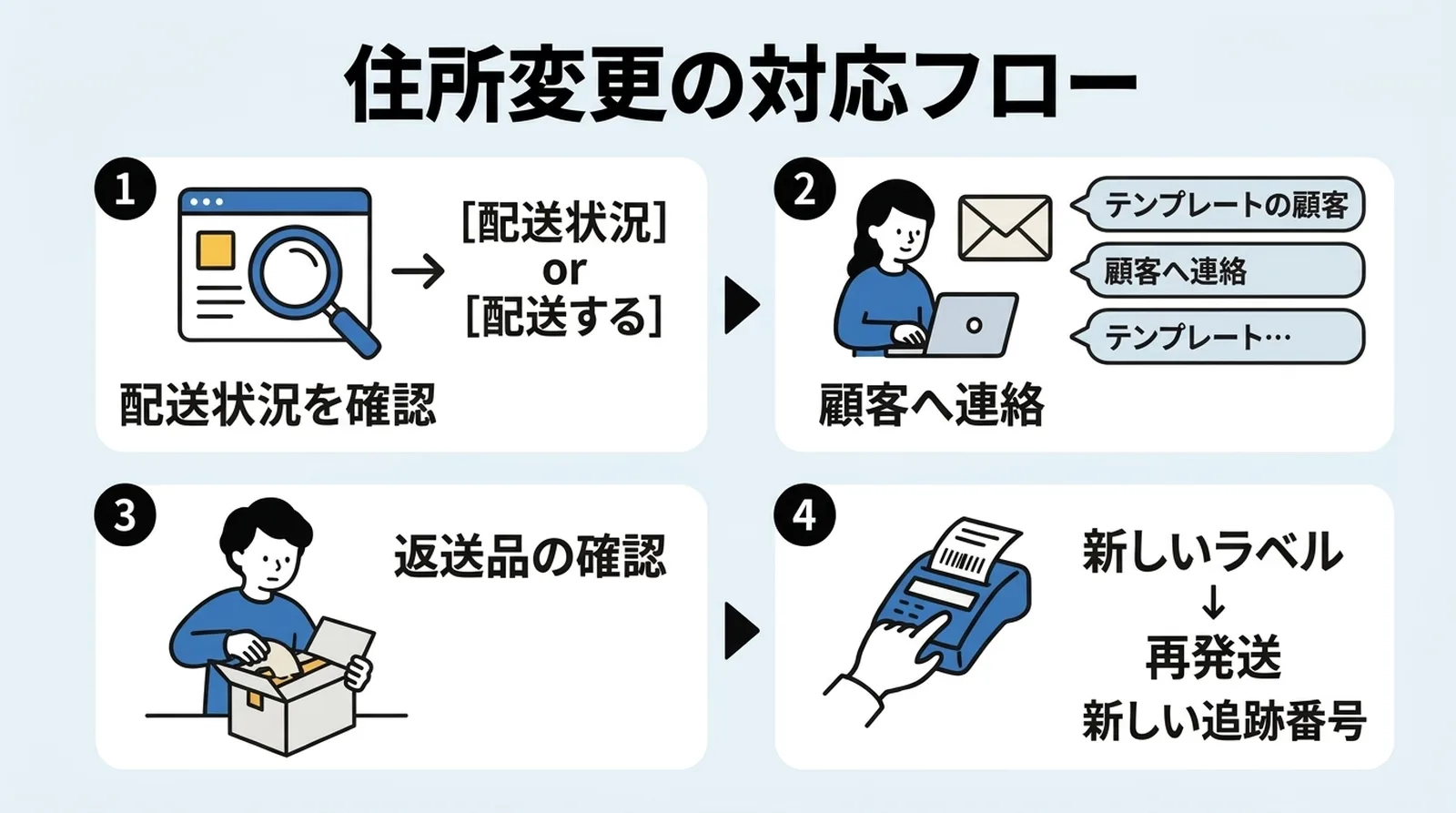 住所変更の対応フロー

1

→ [配送状況] or [配送する]

配送状況を確認

2

テンプレートの顧客

顧客へ連絡

テンプレート…

顧客へ連絡

3

返送品の確認

4

新しいラベル
↓
再発送
新しい追跡番号