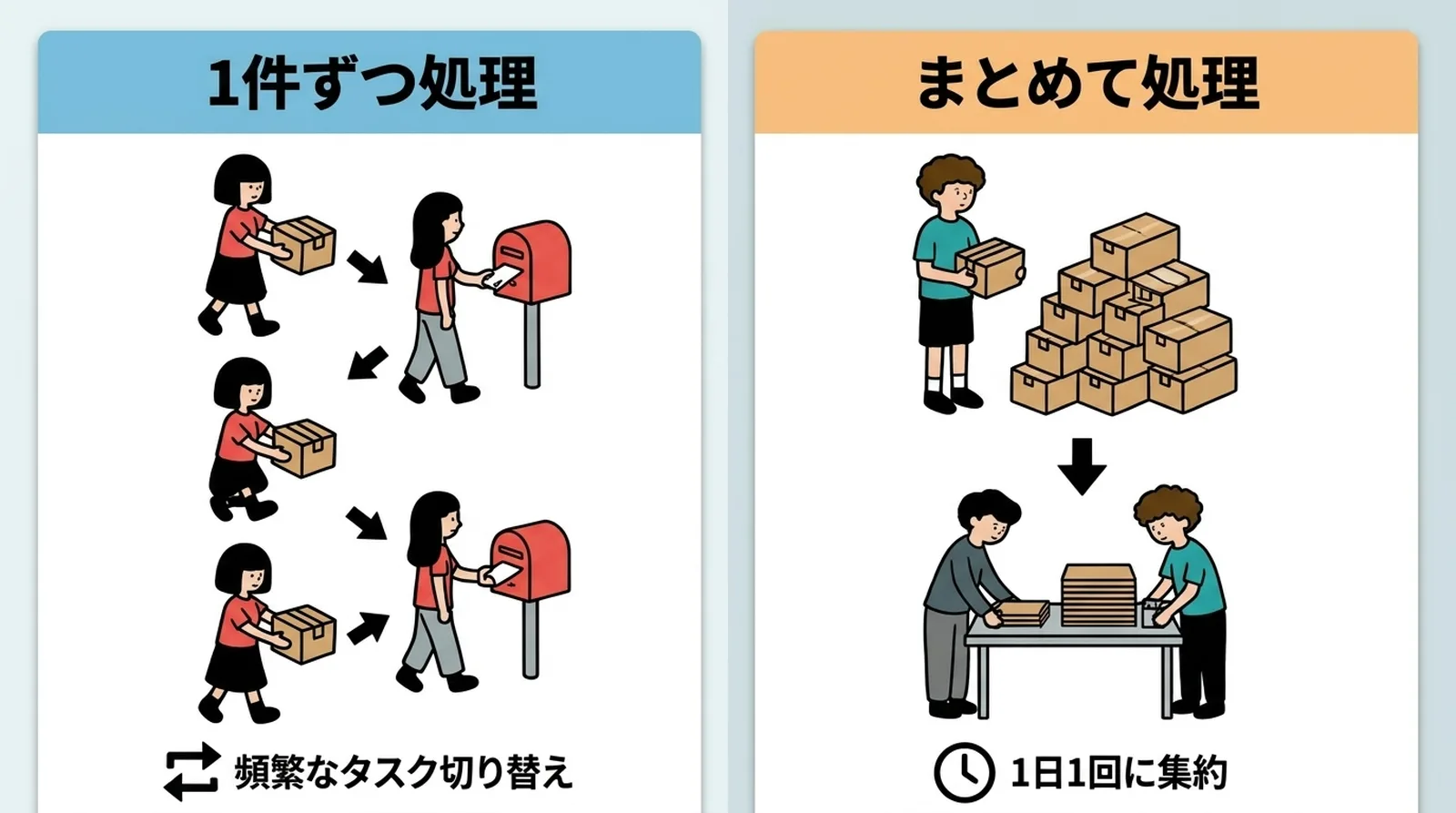 1件ずつ処理

頻繁なタスク切り替え

まとめて処理

1日1回に集約