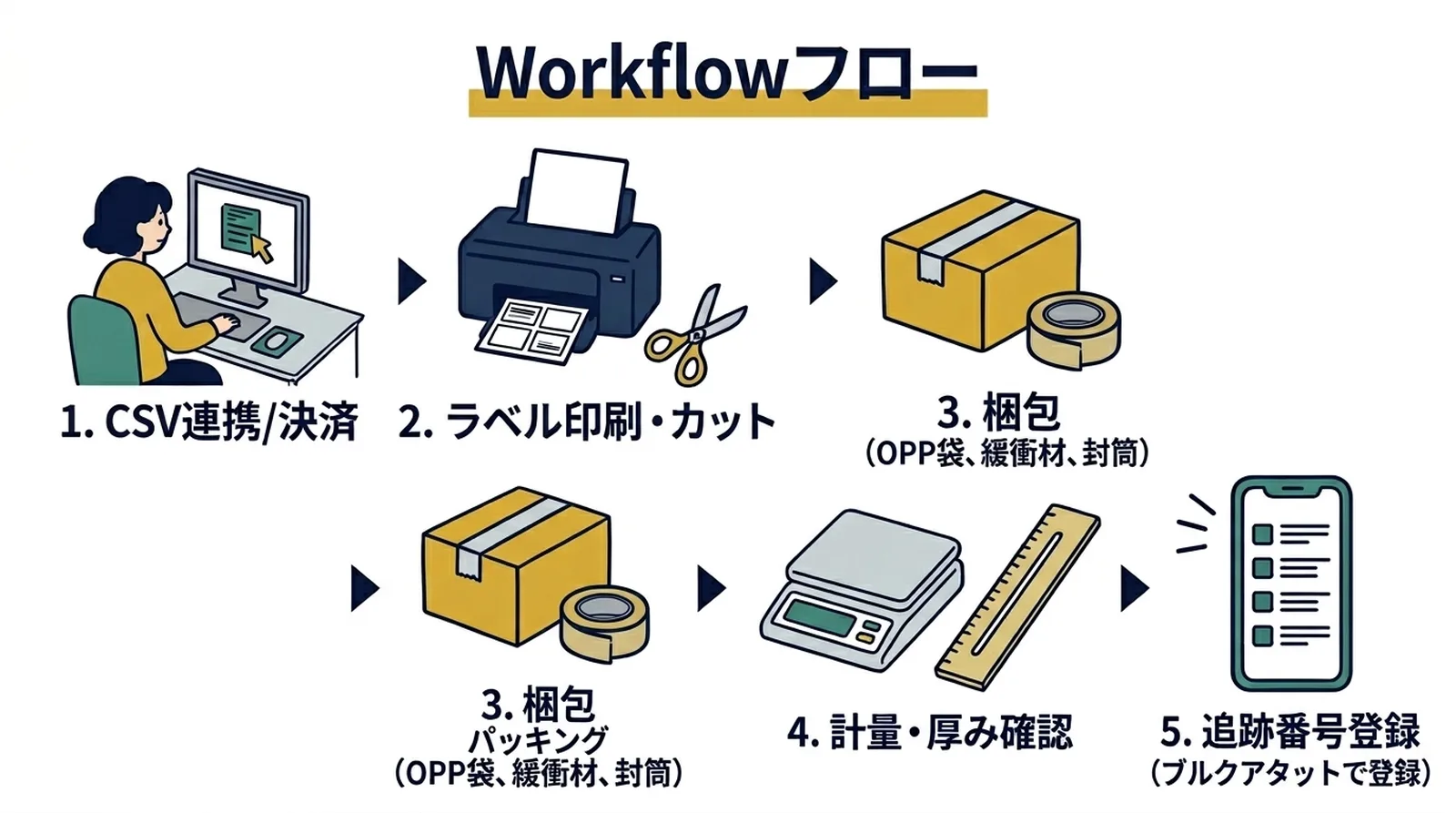 Workflowフロー

1. CSV連携/決済

2. ラベル印刷・カット

3. 梱包
(OPP袋、緩衝材、封筒)

3. 梱包
パッキング
(OPP袋、緩衝材、封筒)

4. 計量・厚み確認

5. 追跡番号登録
(ブルクアタットで登録)