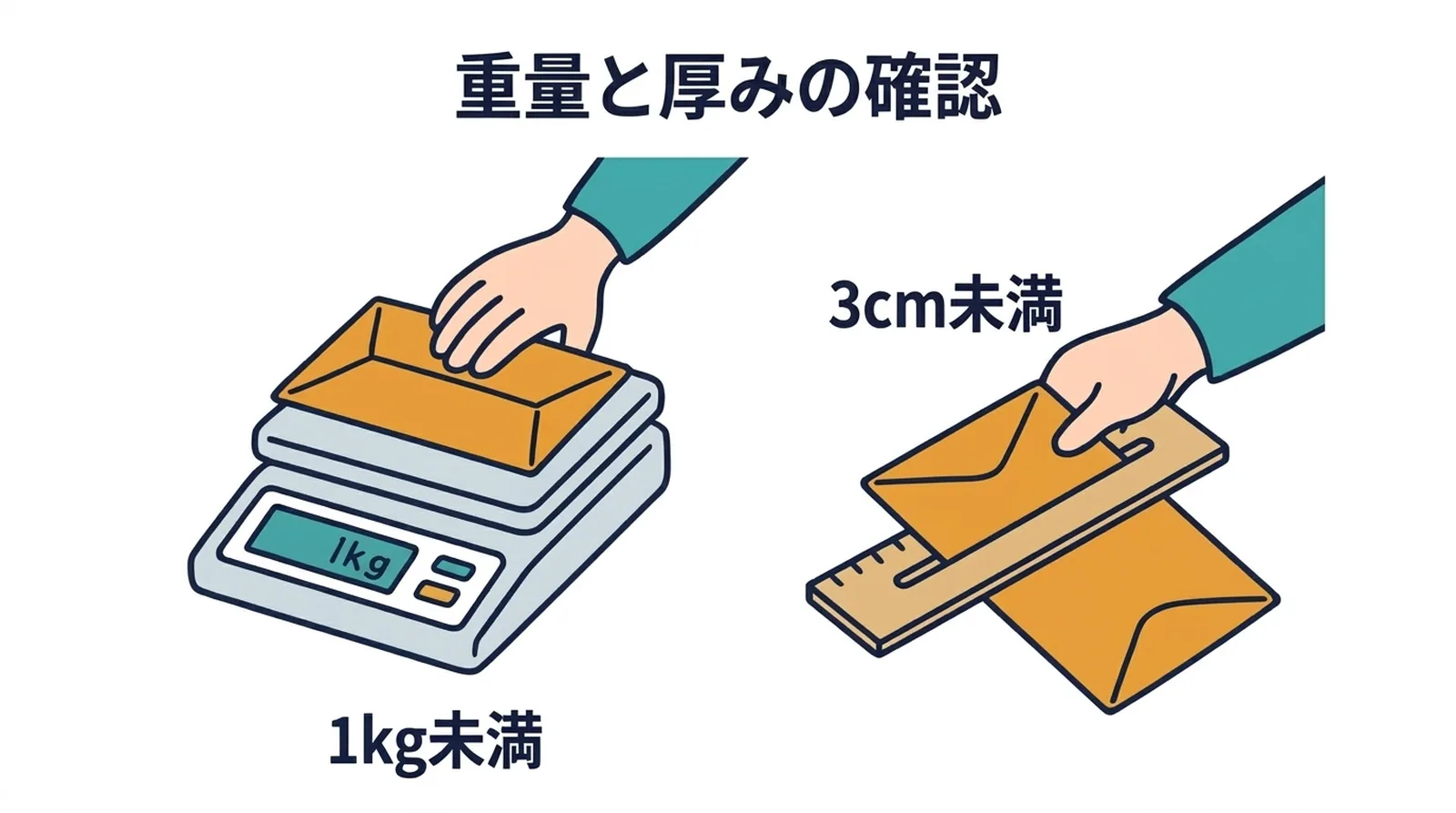 重量と厚みの確認

1kg

3cm未満

1kg未満