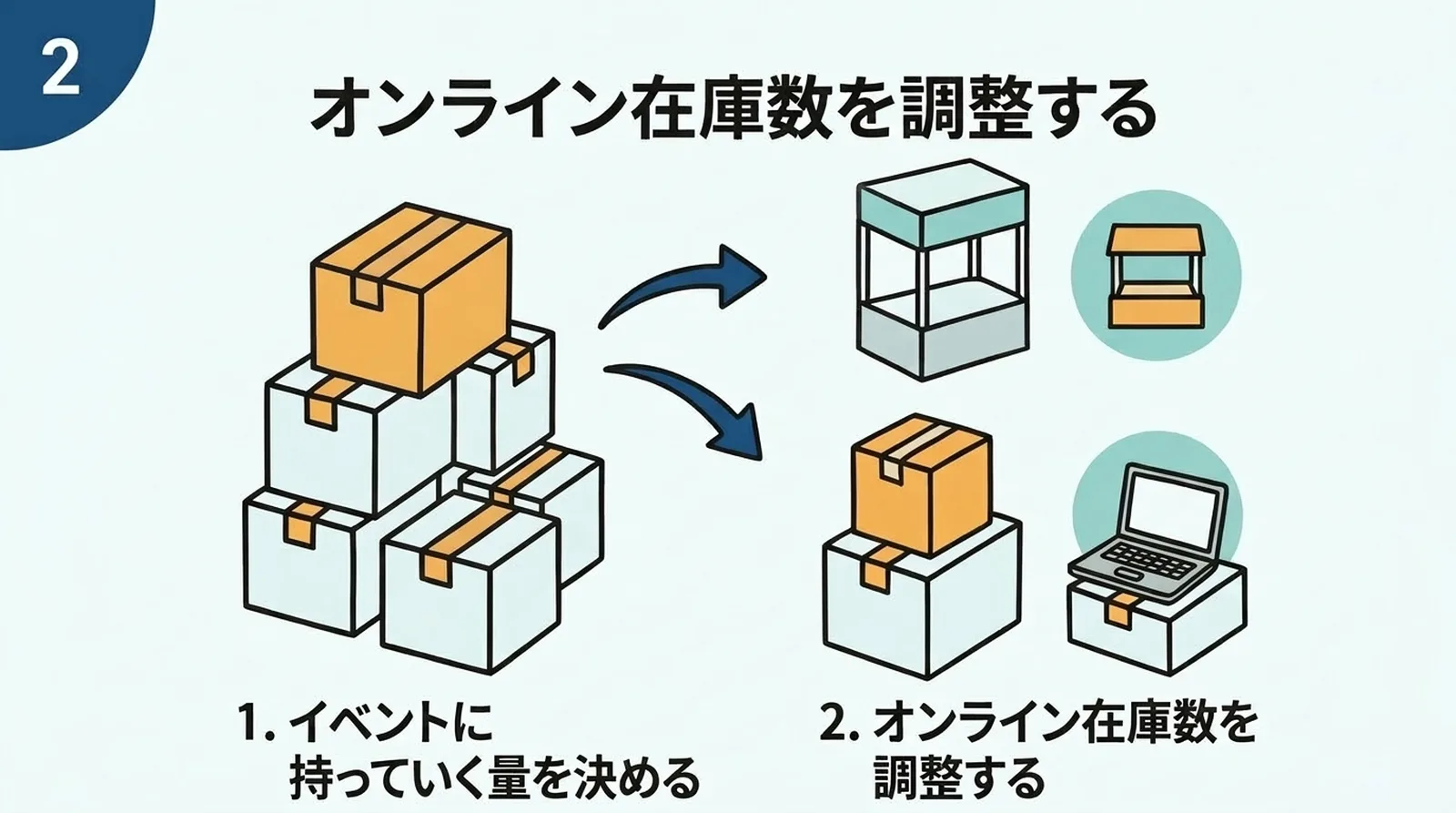 2

オンライン在庫数を調整する

1. イベントに持っていく量を決める

2. オンライン在庫数を調整する